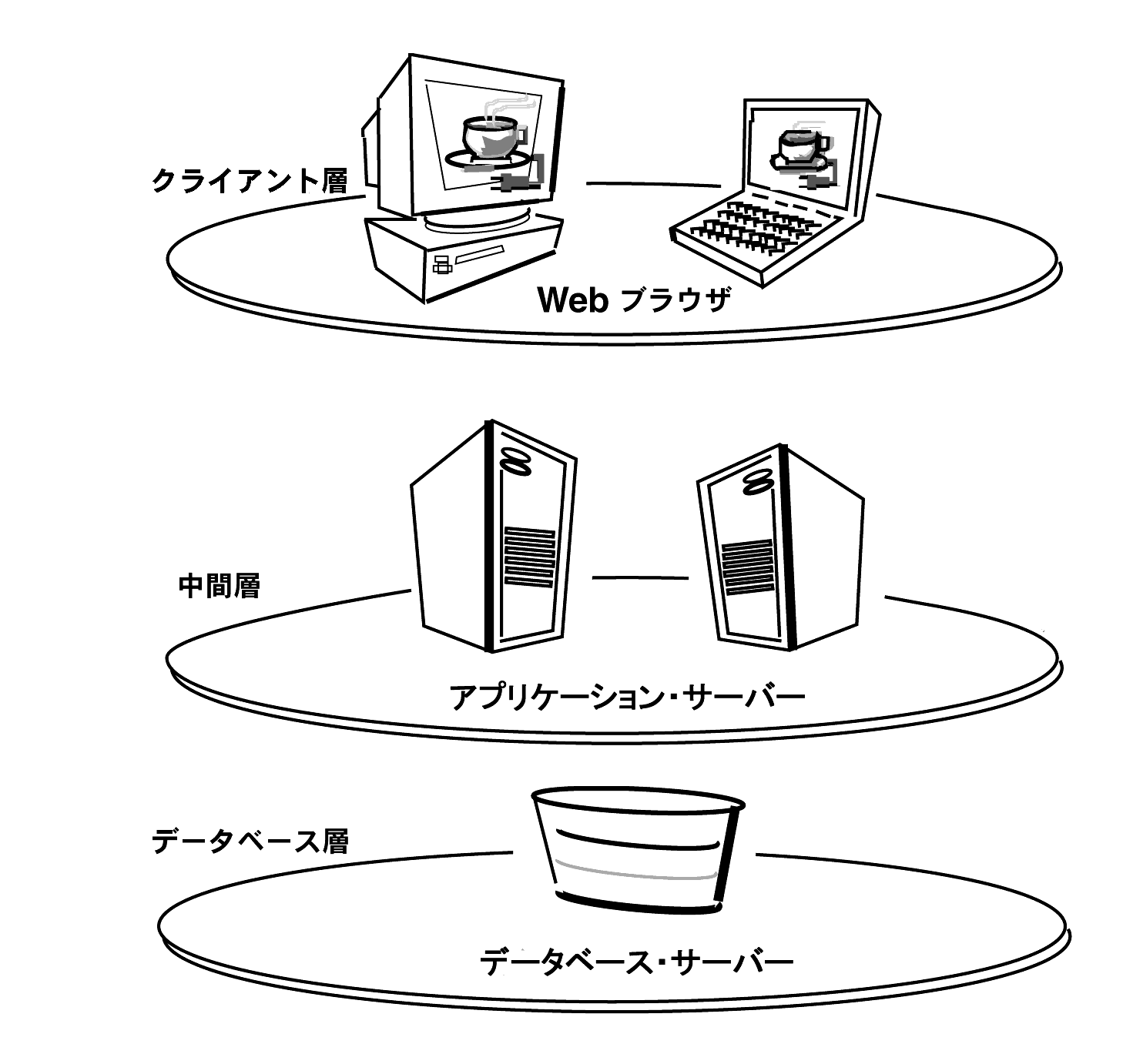 クライアント層

Web ブラウザ

中間層

アプリケーション・サーバー

データベース層

データベース・サーバー